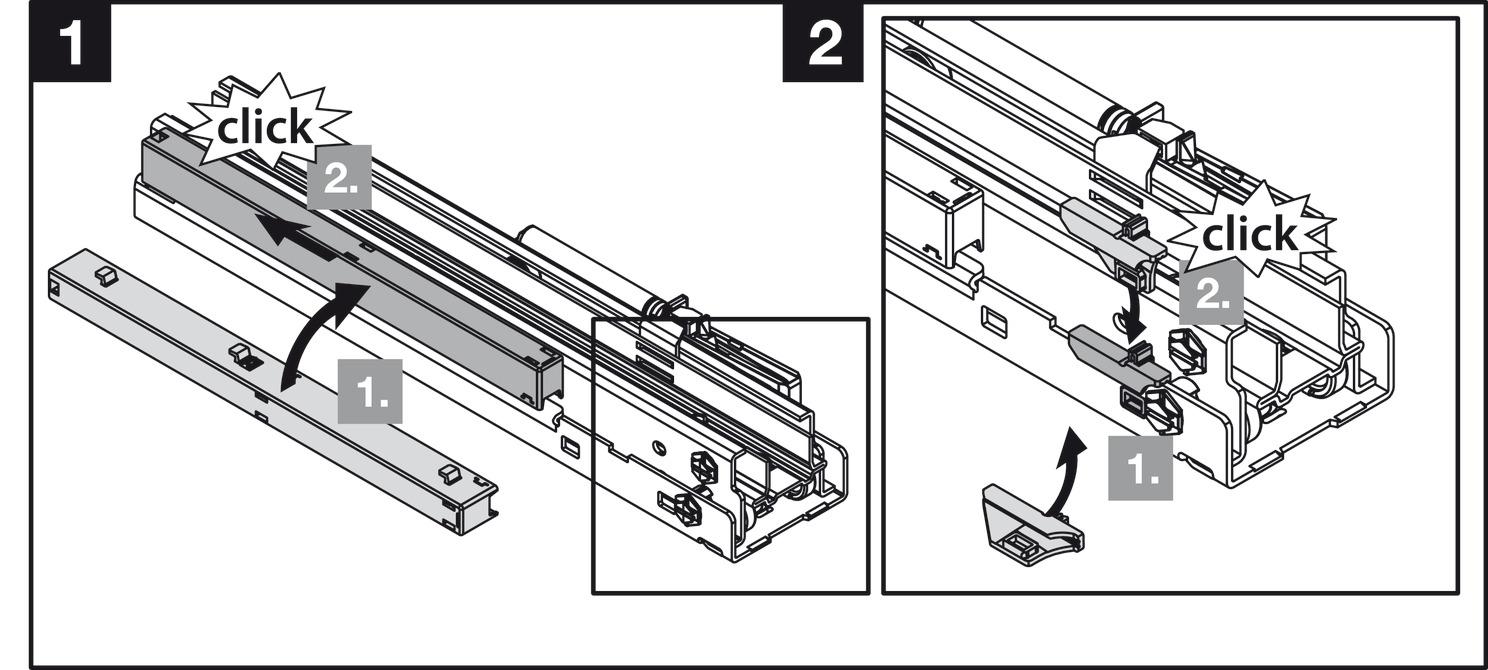 1

click

2.

1.

2

click

2.

1.