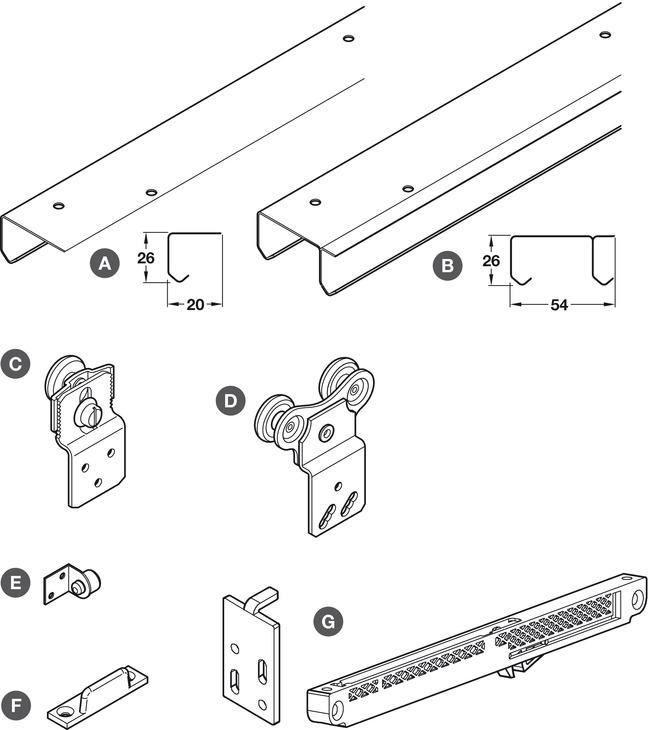 A
26
20
B
26
54
C
D
E
F
G