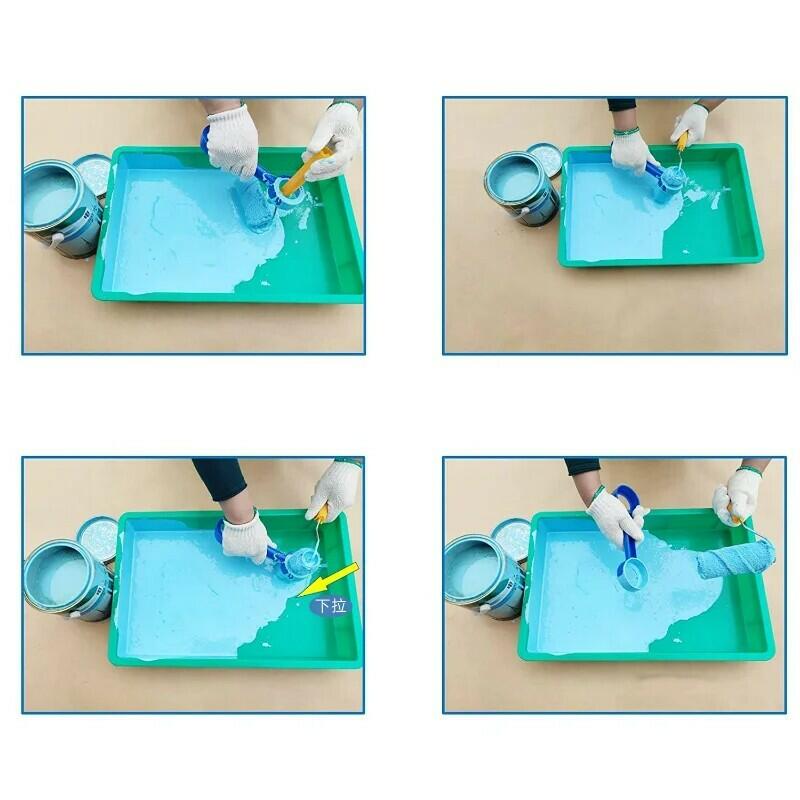 下拉