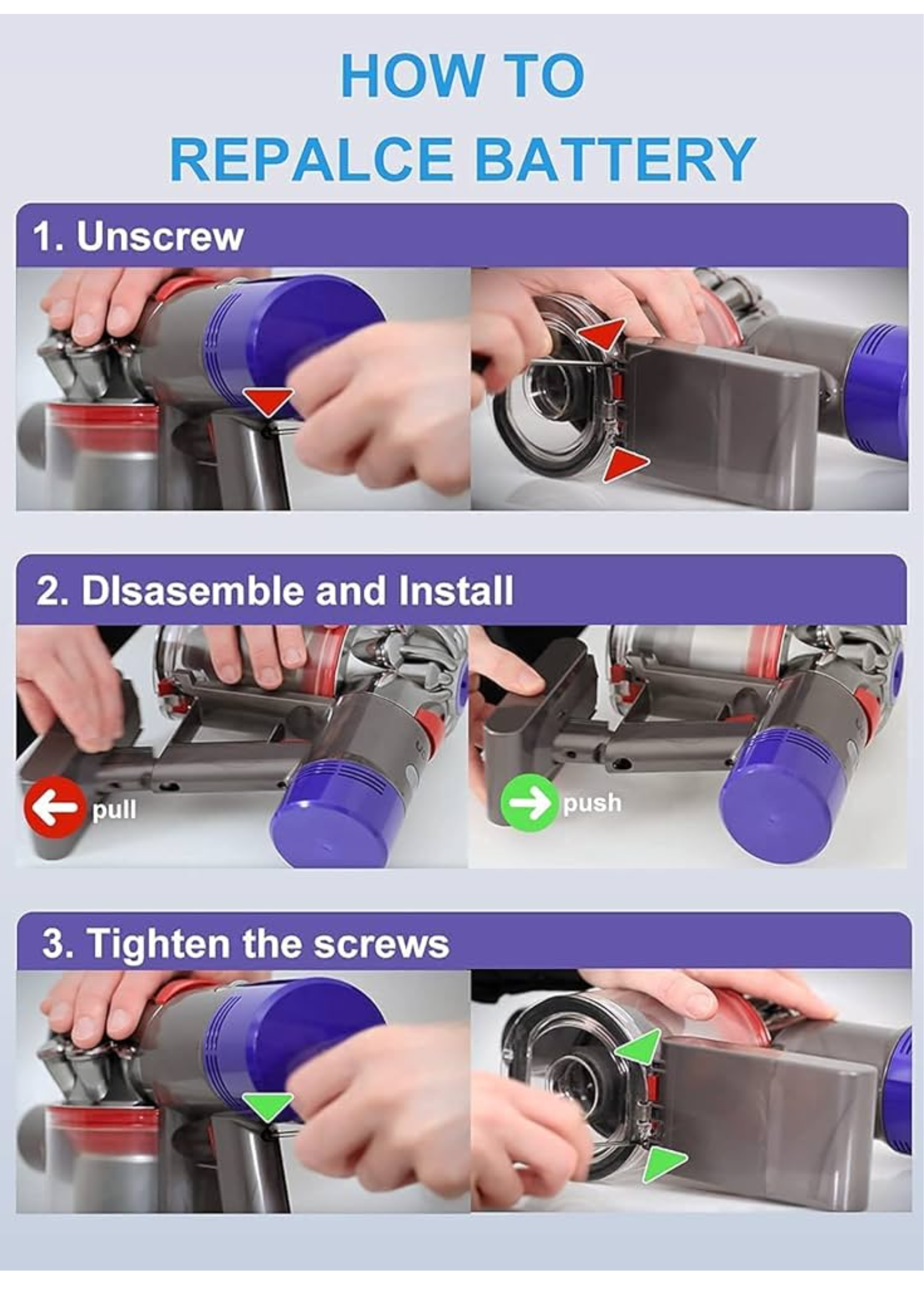 HOW TO
REPALCE BATTERY

1. Unscrew

2. DIsasemble and Install

pull

push

3. Tighten the screws