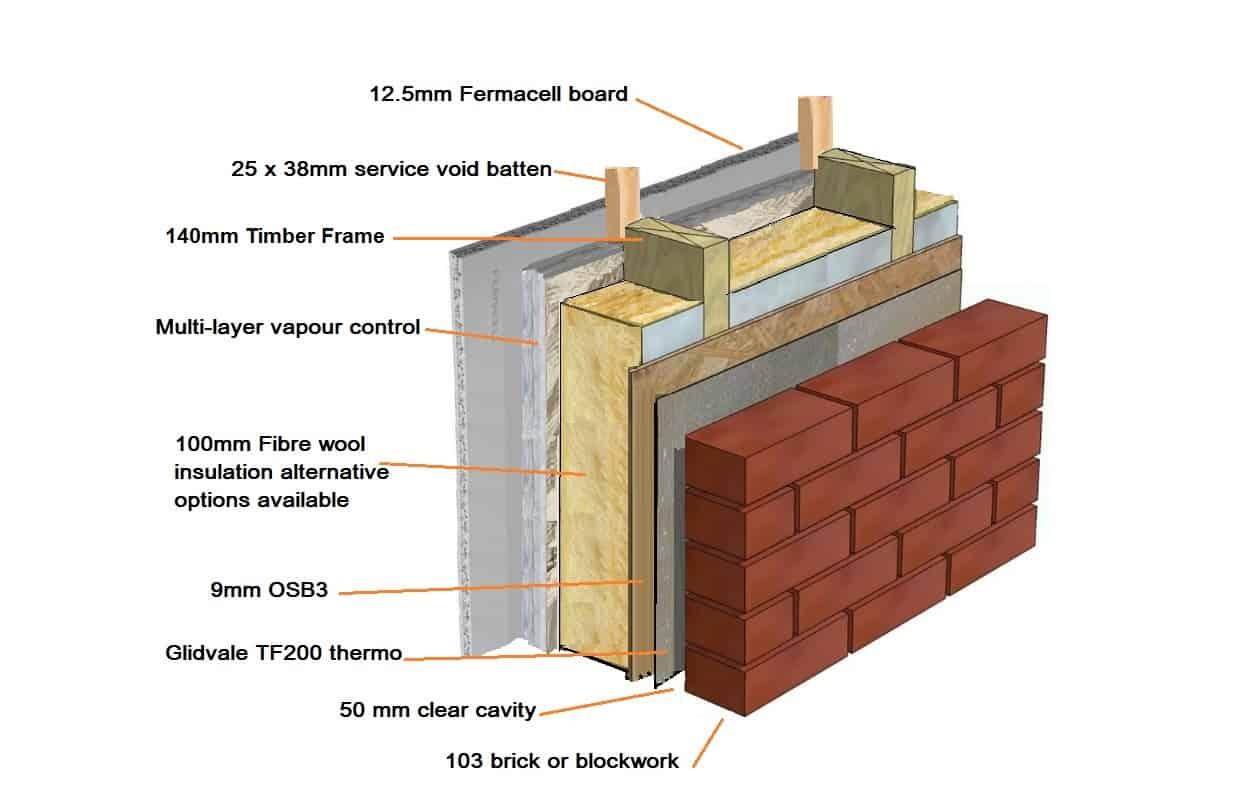 12.5mm Fermacell board

25 x 38mm service void batten

140mm Timber Frame

Multi-layer vapour control

100mm Fibre wool insulation alternative options available

9mm OSB3

Glidvale TF200 thermo

50 mm clear cavity

103 brick or blockwork