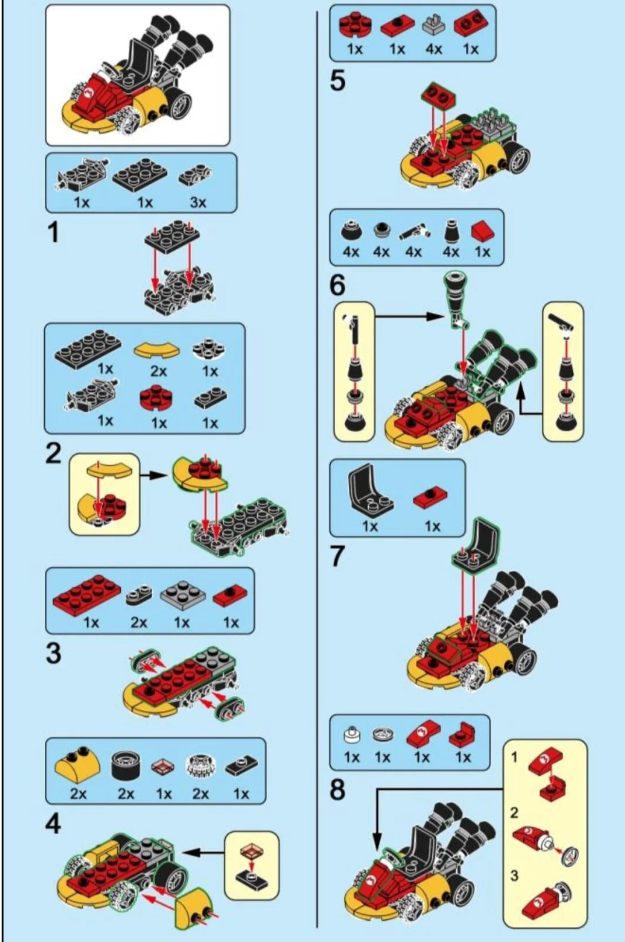 1x 1x 3x

1

1x 2x 1x
1x 1x 1x

2

1x 2x 1x 1x

3

2x 2x 1x 2x 1x

4

1x 1x 4x 1x

5

4x 4x 4x 4x 1x

6

1x 1x

7

1x 1x 1x 1x

8

1

2

3