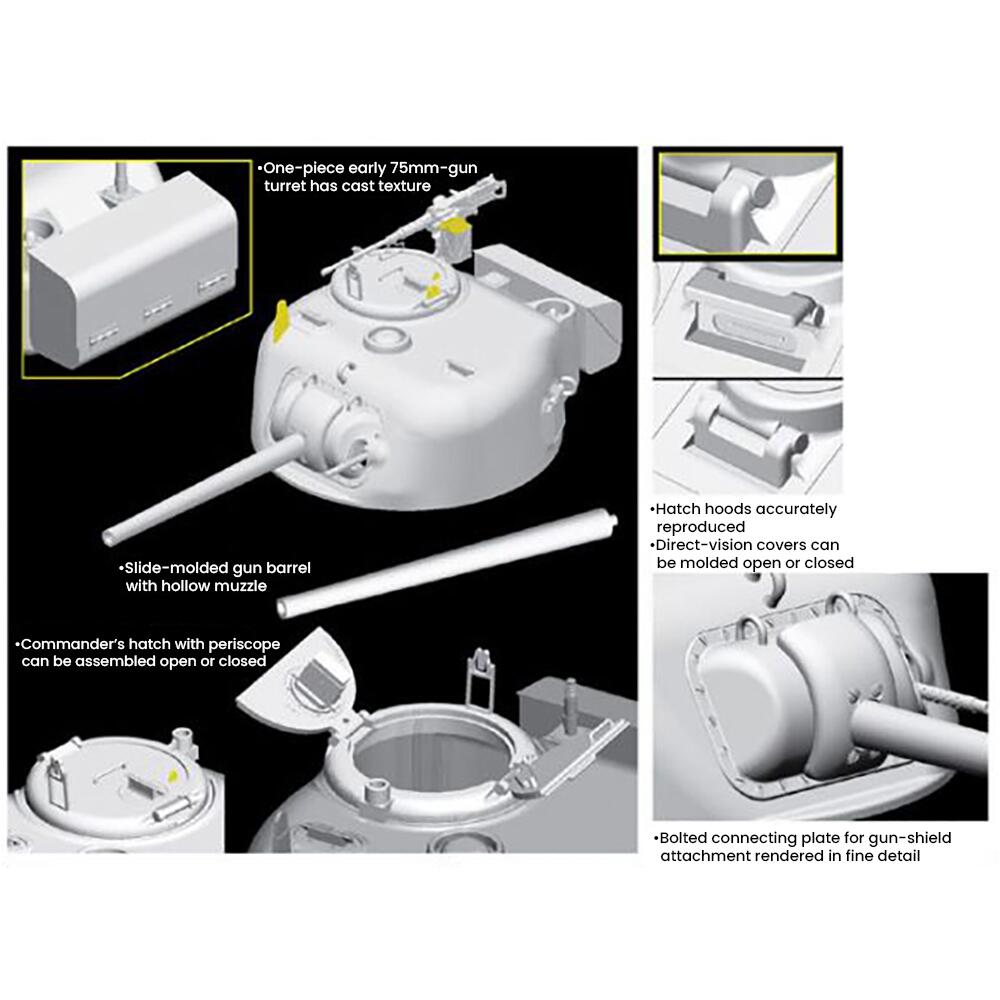 •One-piece early 75mm-gun turret has cast texture

•Slide-molded gun barrel with hollow muzzle

•Commander's hatch with periscope can be assembled open or closed

•Hatch hoods accurately reproduced
•Direct-vision covers can be molded open or closed

•Bolted connecting plate for gun-shield attachment rendered in fine detail