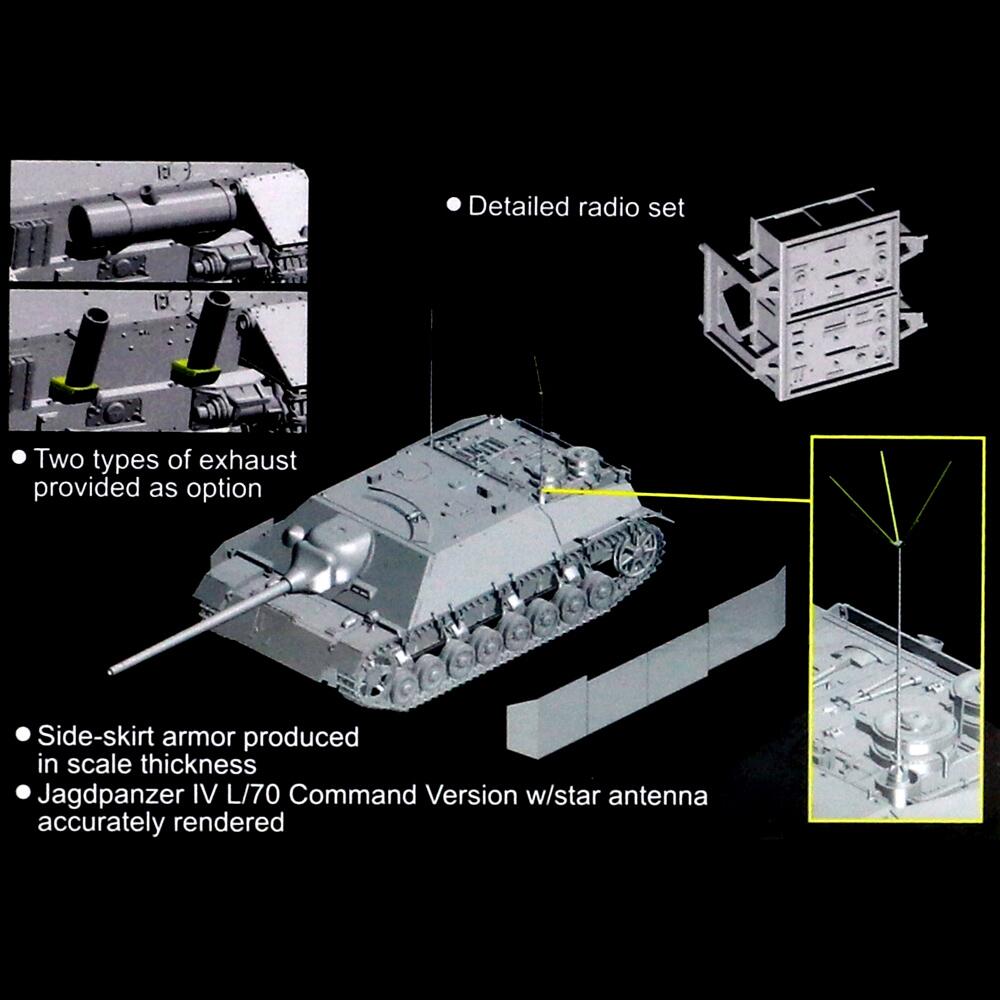 ● Detailed radio set

● Two types of exhaust provided as option

● Side-skirt armor produced in scale thickness
● Jagdpanzer IV L/70 Command Version w/star antenna accurately rendered