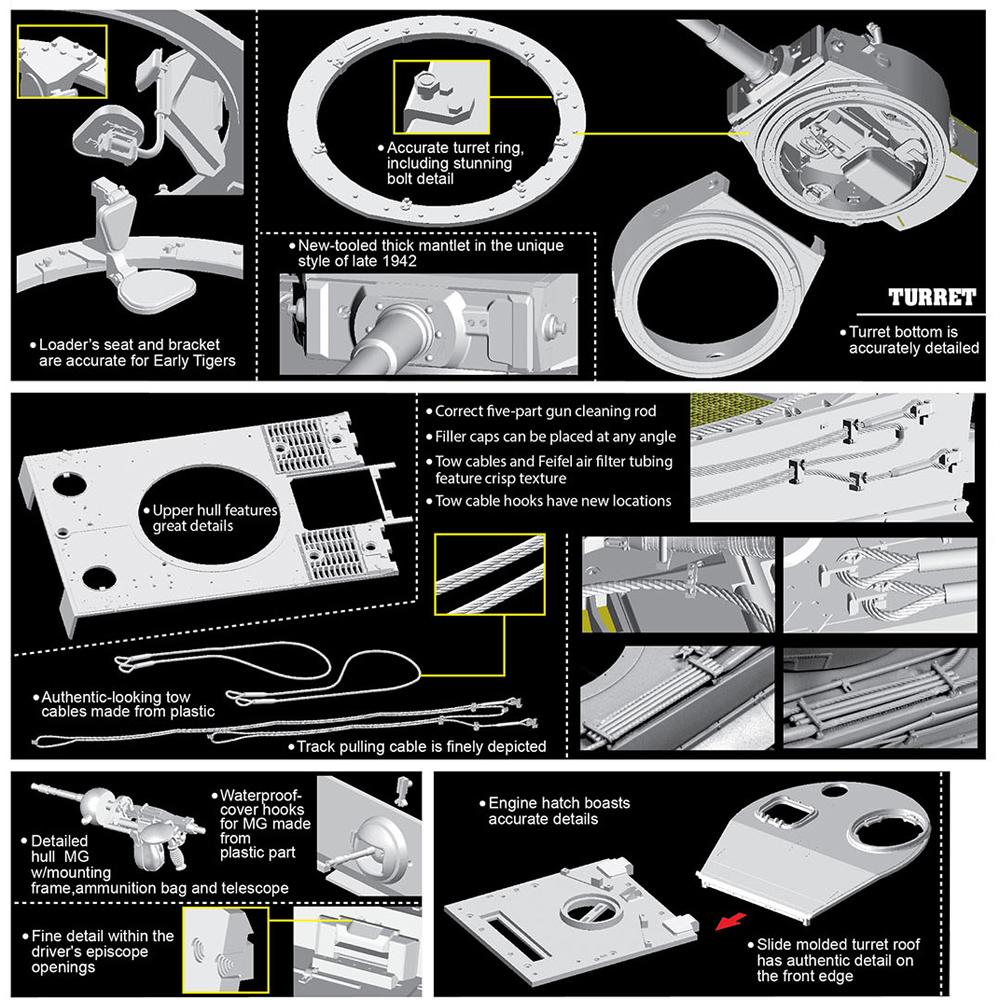 • Loader's seat and bracket are accurate for Early Tigers

• Accurate turret ring, including stunning bolt detail

• New-tooled thick mantlet in the unique style of late 1942

TURRET

• Turret bottom is accurately detailed

• Upper hull features great details

• Correct five-part gun cleaning rod

• Filler caps can be placed at any angle

• Tow cables and Feifel air filter tubing feature crisp texture

• Tow cable hooks have new locations

• Authentic-looking tow cables made from plastic

• Track pulling cable is finely depicted

• Detailed hull MG w/mounting frame,ammunition bag and telescope

• Waterproof-cover hooks for MG made from plastic part

• Fine detail within the driver's episcope openings

• Engine hatch boasts accurate details

• Slide molded turret roof has authentic detail on the front edge