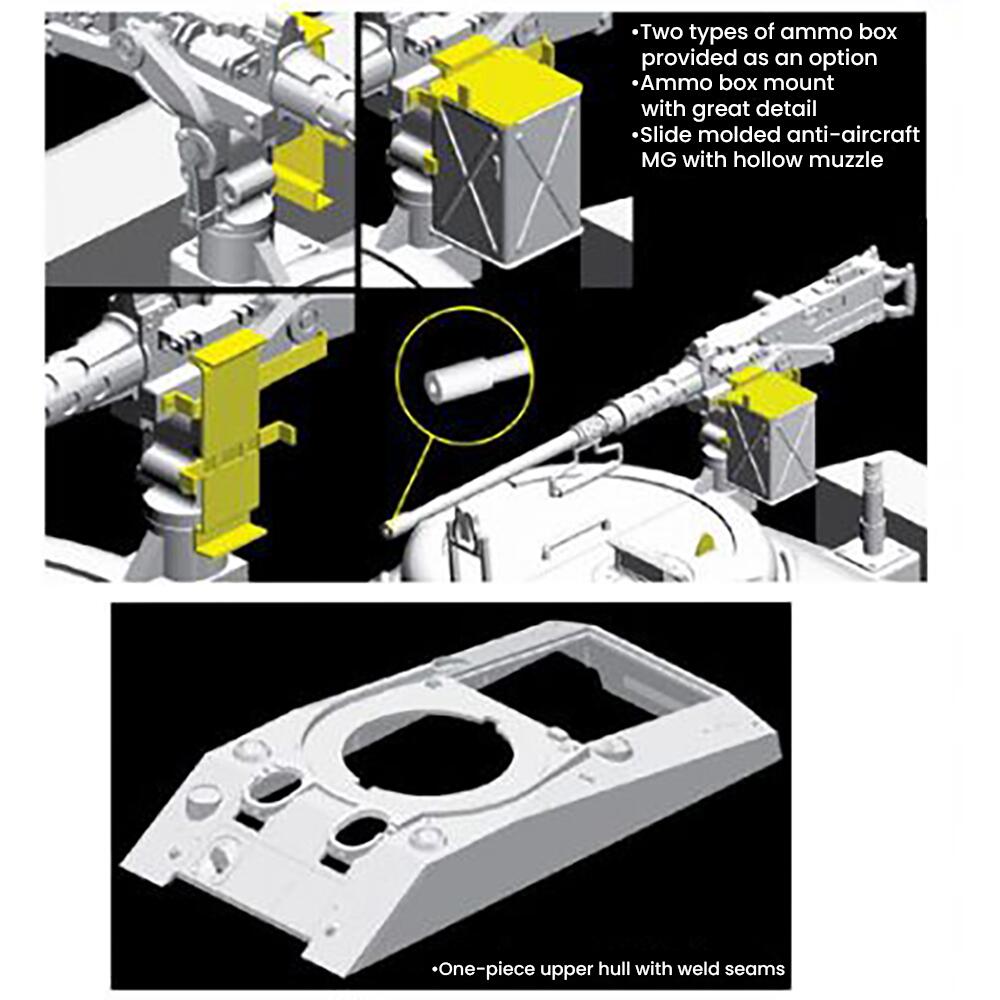 •Two types of ammo box provided as an option
•Ammo box mount with great detail
•Slide molded anti-aircraft MG with hollow muzzle

•One-piece upper hull with weld seams