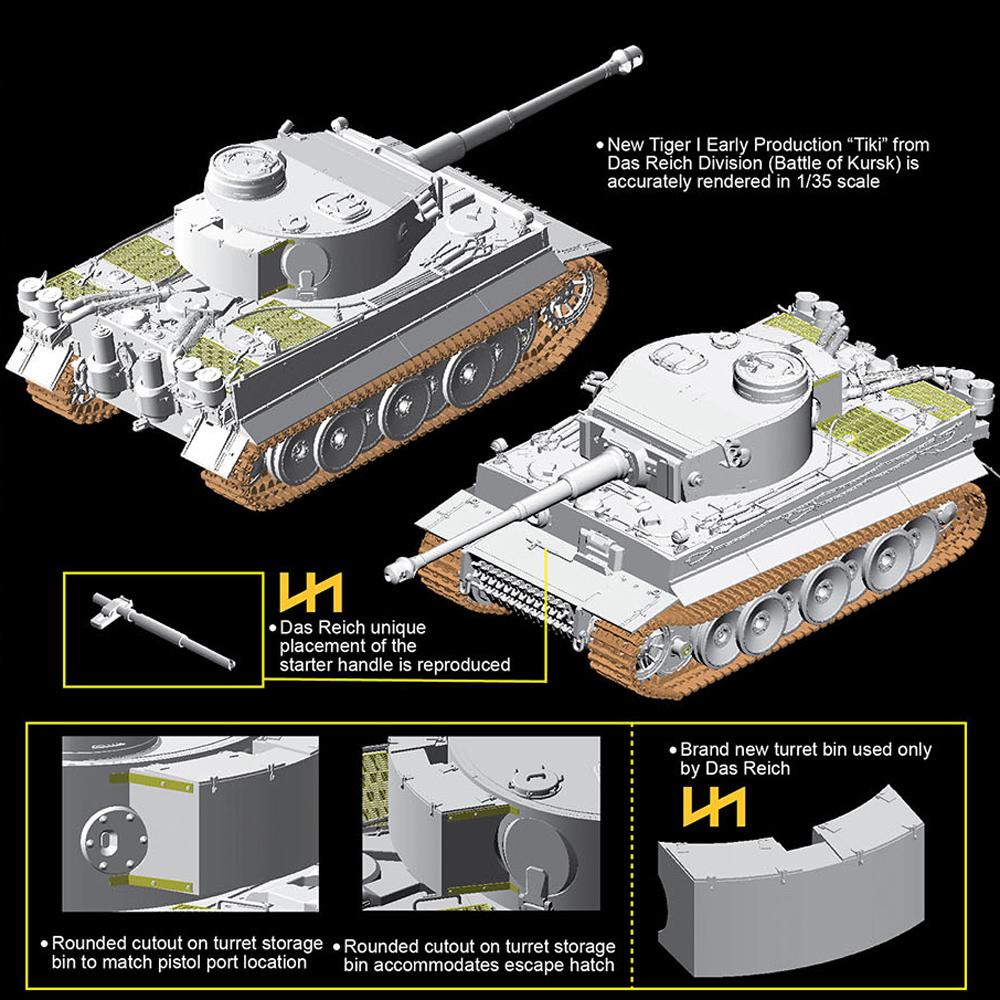 • New Tiger I Early Production "Tiki" from Das Reich Division (Battle of Kursk) is accurately rendered in 1/35 scale

• Das Reich unique placement of the starter handle is reproduced

• Brand new turret bin used only by Das Reich

• Rounded cutout on turret storage bin to match pistol port location

• Rounded cutout on turret storage bin accommodates escape hatch