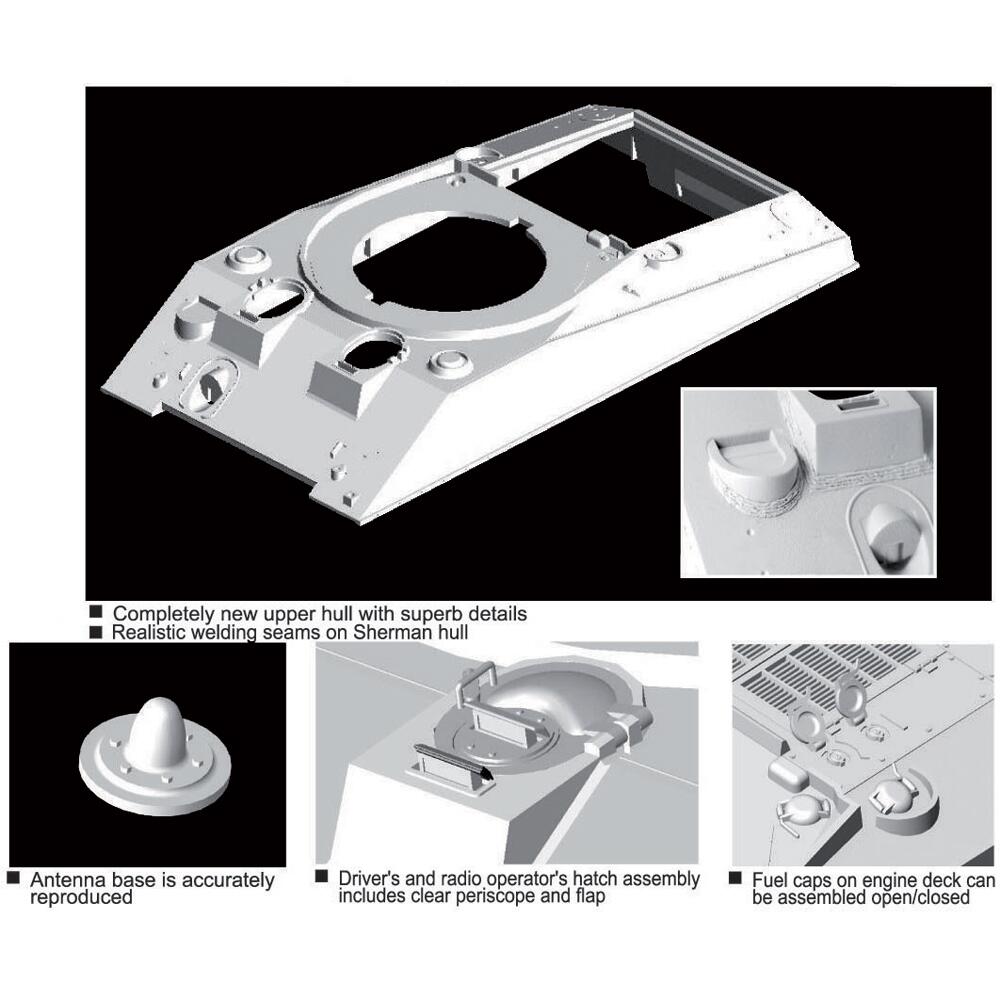 ■ Completely new upper hull with superb details
■ Realistic welding seams on Sherman hull

■ Antenna base is accurately reproduced

■ Driver's and radio operator's hatch assembly includes clear periscope and flap

■ Fuel caps on engine deck can be assembled open/closed