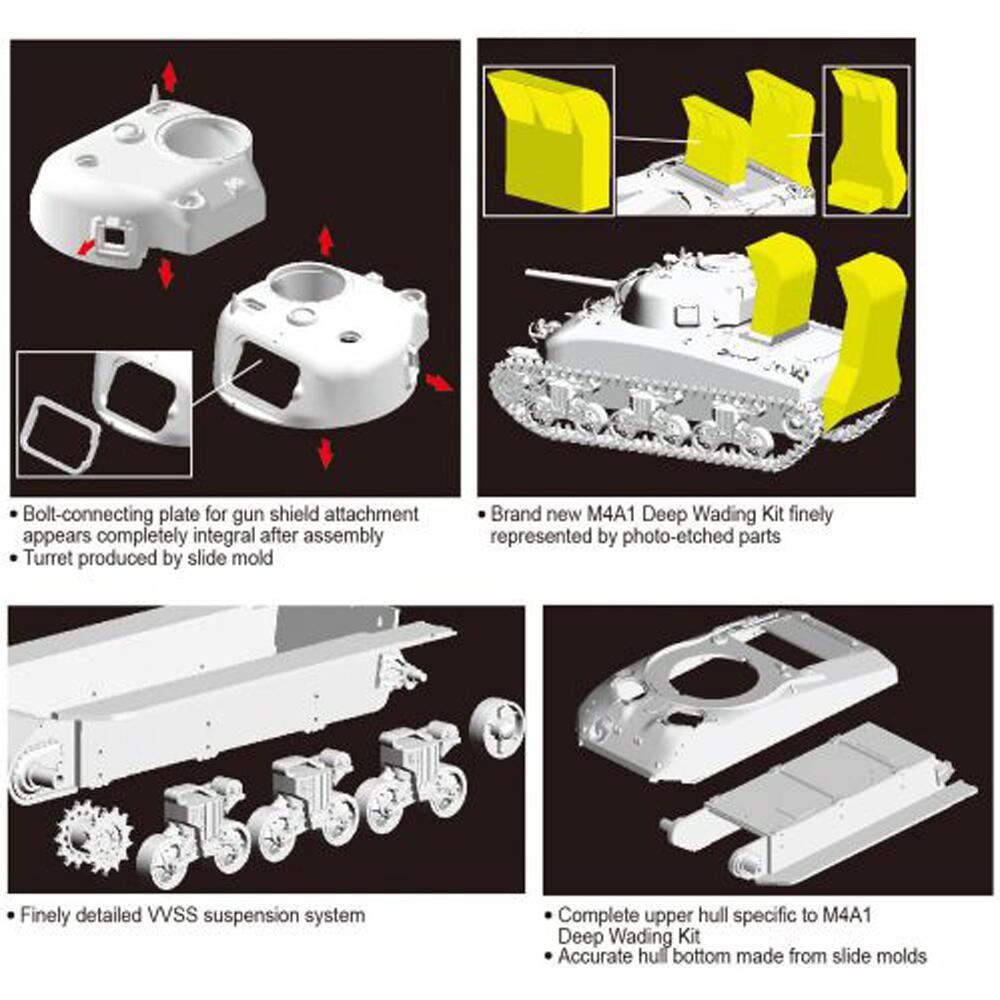 • Bolt-connecting plate for gun shield attachment appears completely integral after assembly
• Turret produced by slide mold

• Brand new M4A1 Deep Wading Kit finely represented by photo-etched parts

• Finely detailed VVSS suspension system

• Complete upper hull specific to M4A1 Deep Wading Kit
• Accurate hull bottom made from slide molds