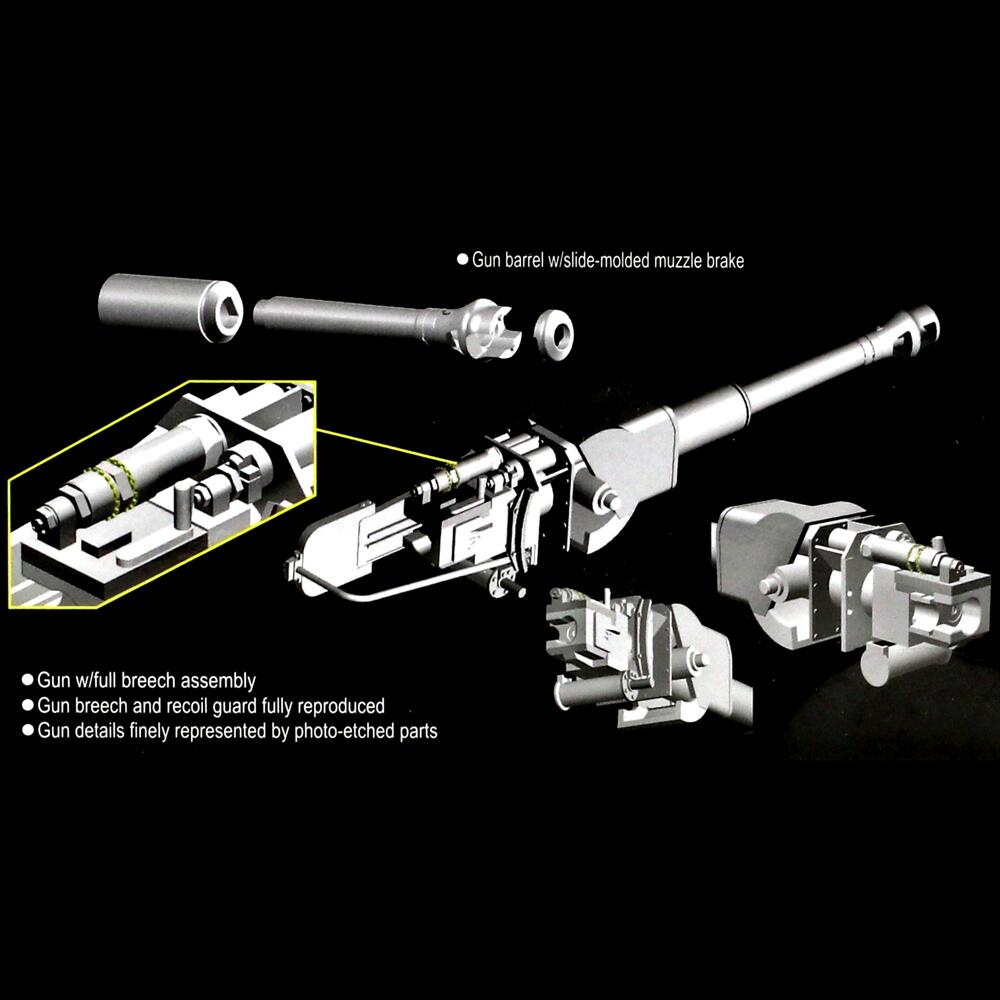 ● Gun barrel w/slide-molded muzzle brake

● Gun w/full breech assembly
● Gun breech and recoil guard fully reproduced
● Gun details finely represented by photo-etched parts