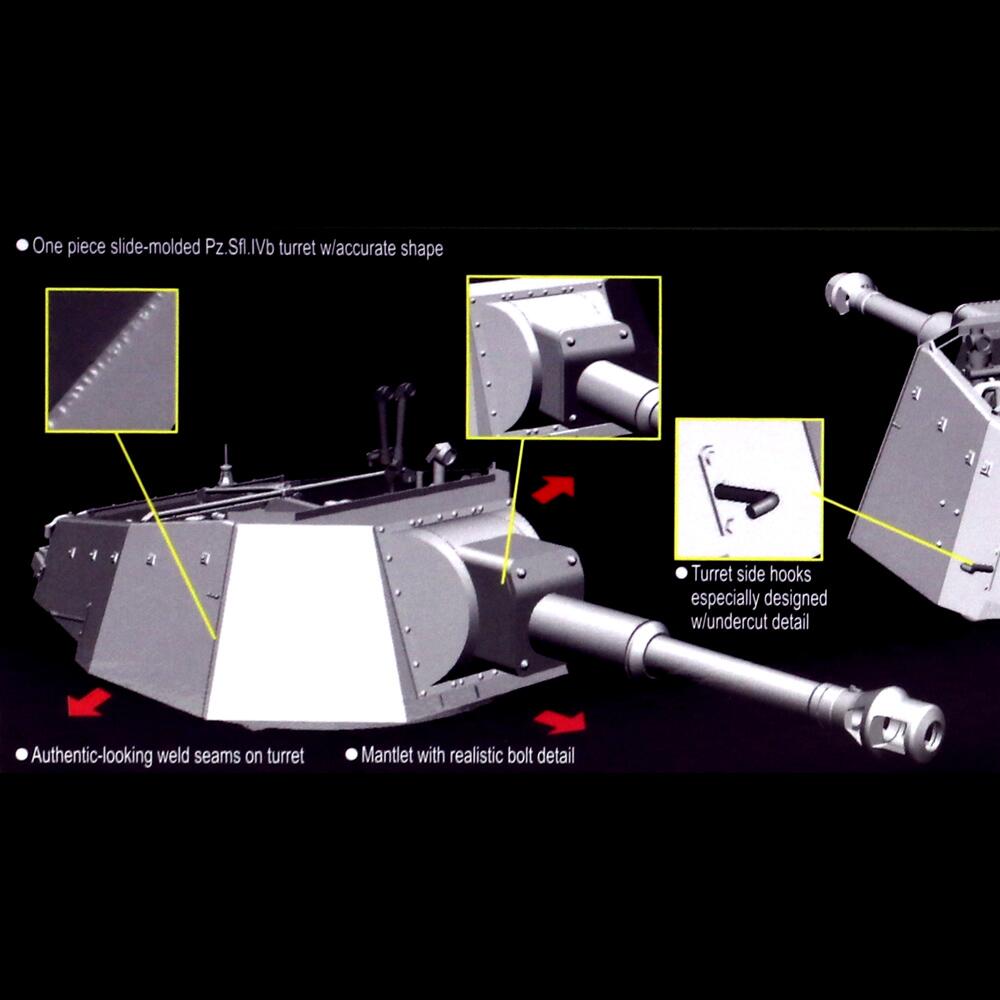 ● One piece slide-molded Pz.Sfl.IVb turret w/accurate shape

● Turret side hooks especially designed w/undercut detail

● Authentic-looking weld seams on turret

● Mantlet with realistic bolt detail