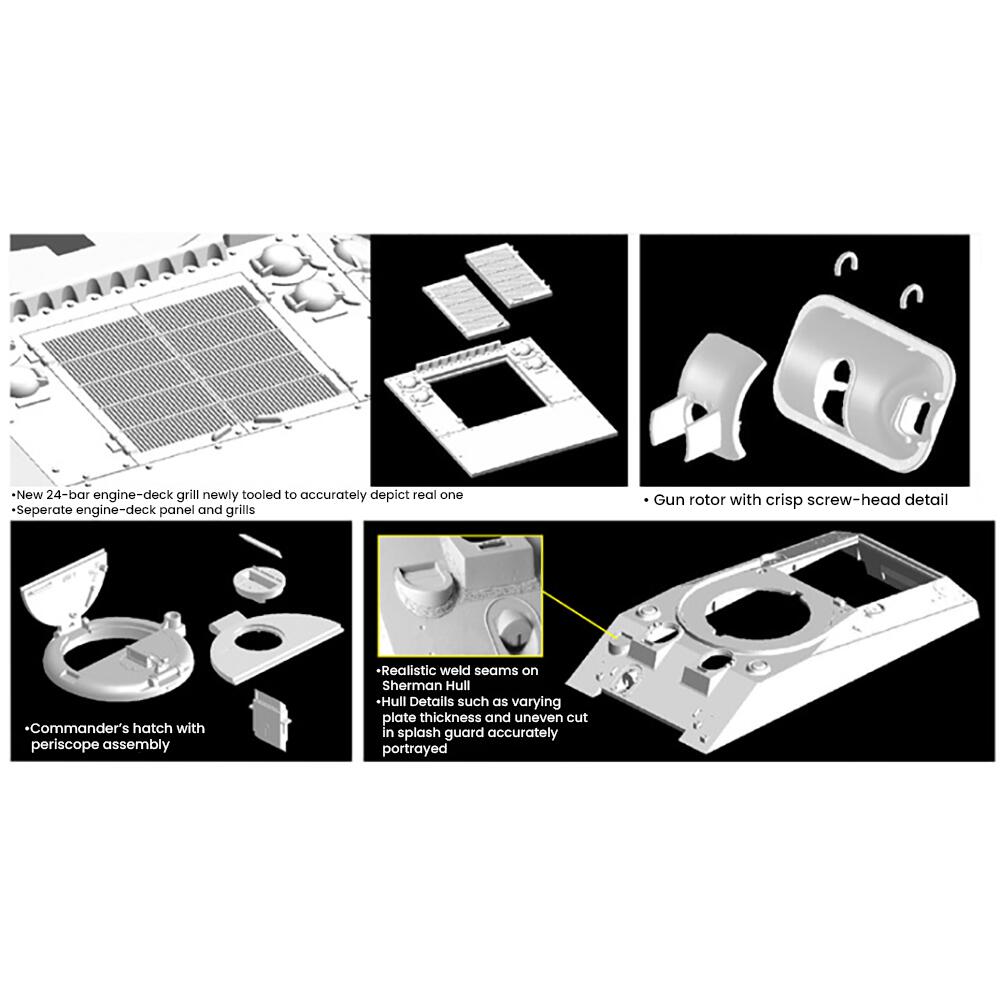 •New 24-bar engine-deck grill newly tooled to accurately depict real one
•Seperate engine-deck panel and grills

• Gun rotor with crisp screw-head detail

•Commander's hatch with periscope assembly

•Realistic weld seams on Sherman Hull
•Hull Details such as varying plate thickness and uneven cut in splash guard accurately portrayed