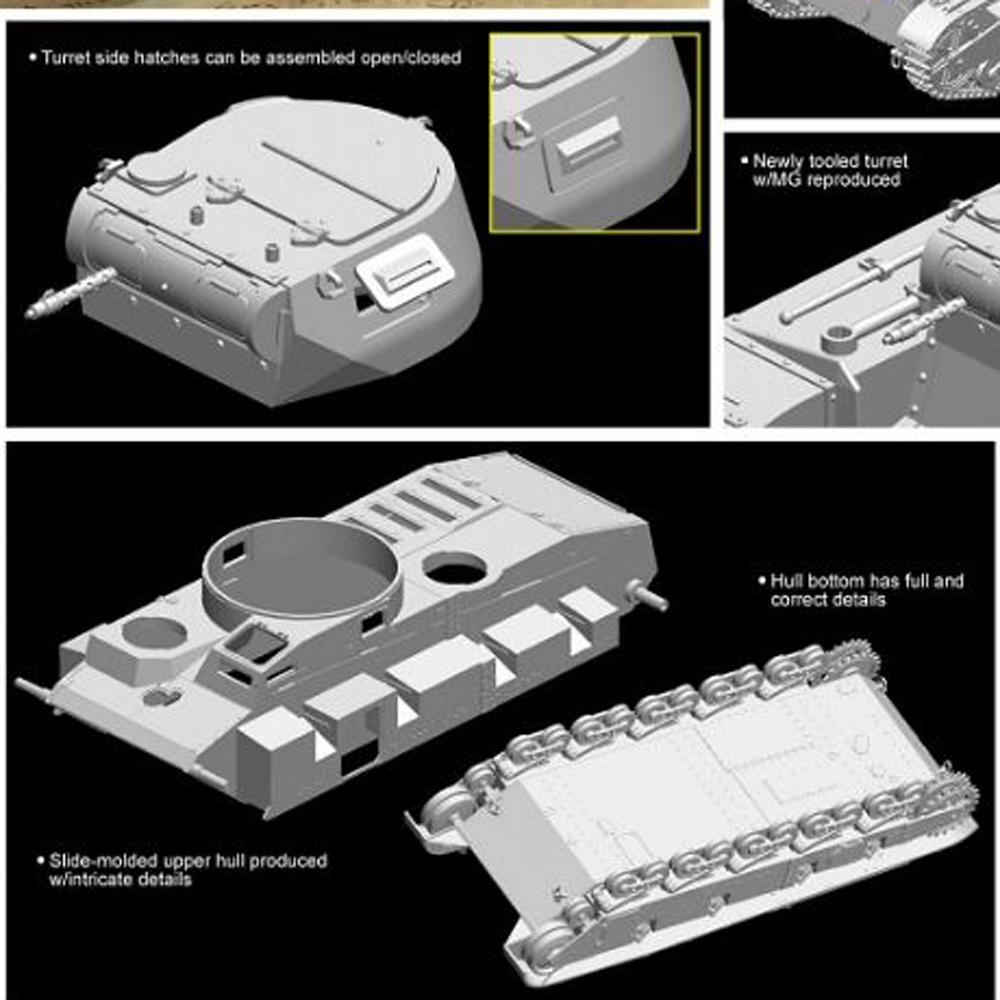 • Turret side hatches can be assembled open/closed

• Newly tooled turret w/MG reproduced

• Hull bottom has full and correct details

• Slide-molded upper hull produced w/intricate details