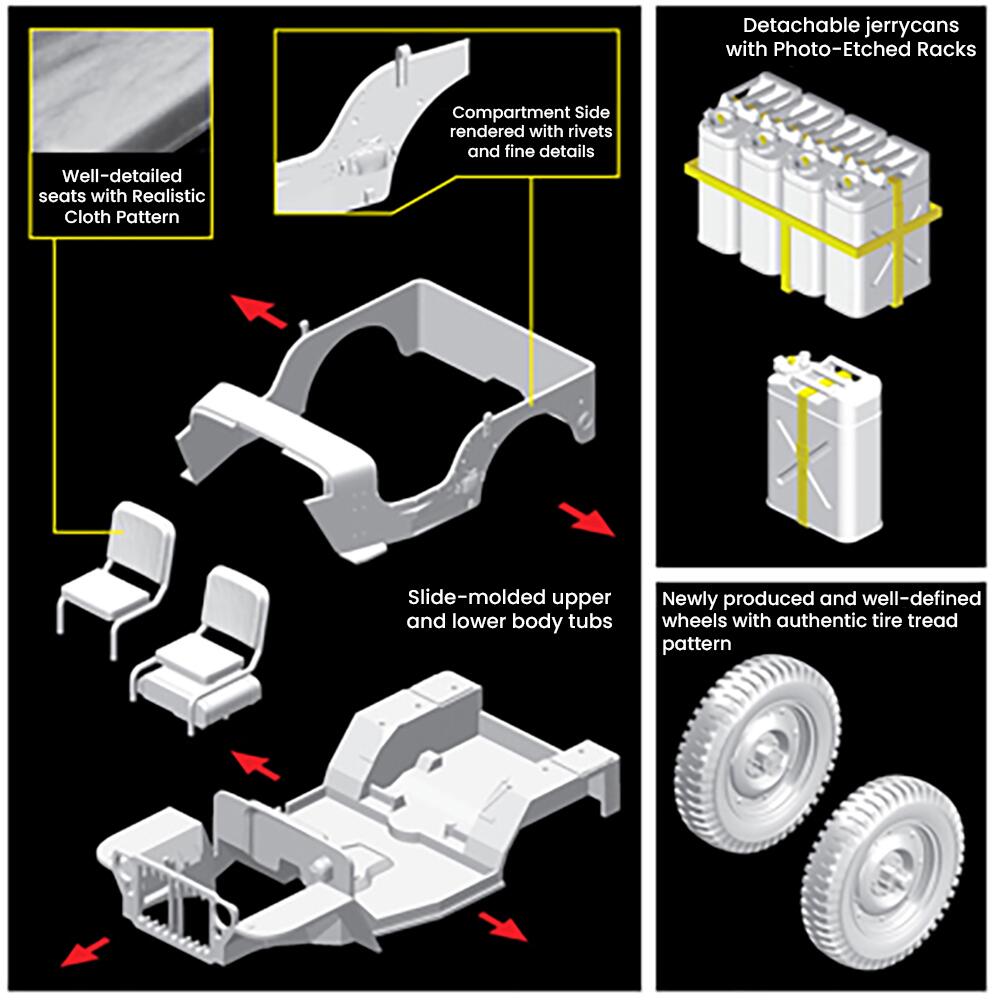 Well-detailed seats with Realistic Cloth Pattern

Compartment Side rendered with rivets and fine details

Slide-molded upper and lower body tubs

Detachable jerrycans with Photo-Etched Racks

Newly produced and well-defined wheels with authentic tire tread pattern