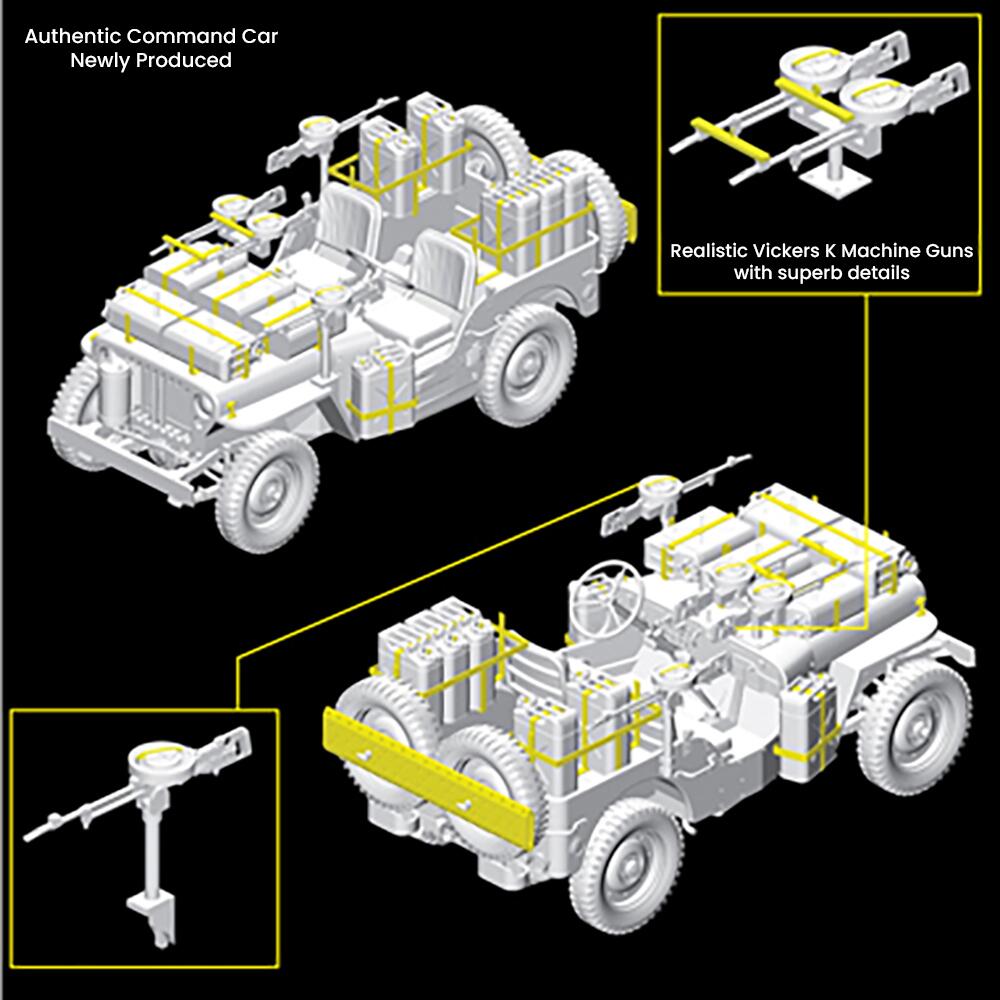 Authentic Command Car
Newly Produced

Realistic Vickers K Machine Guns
with superb details