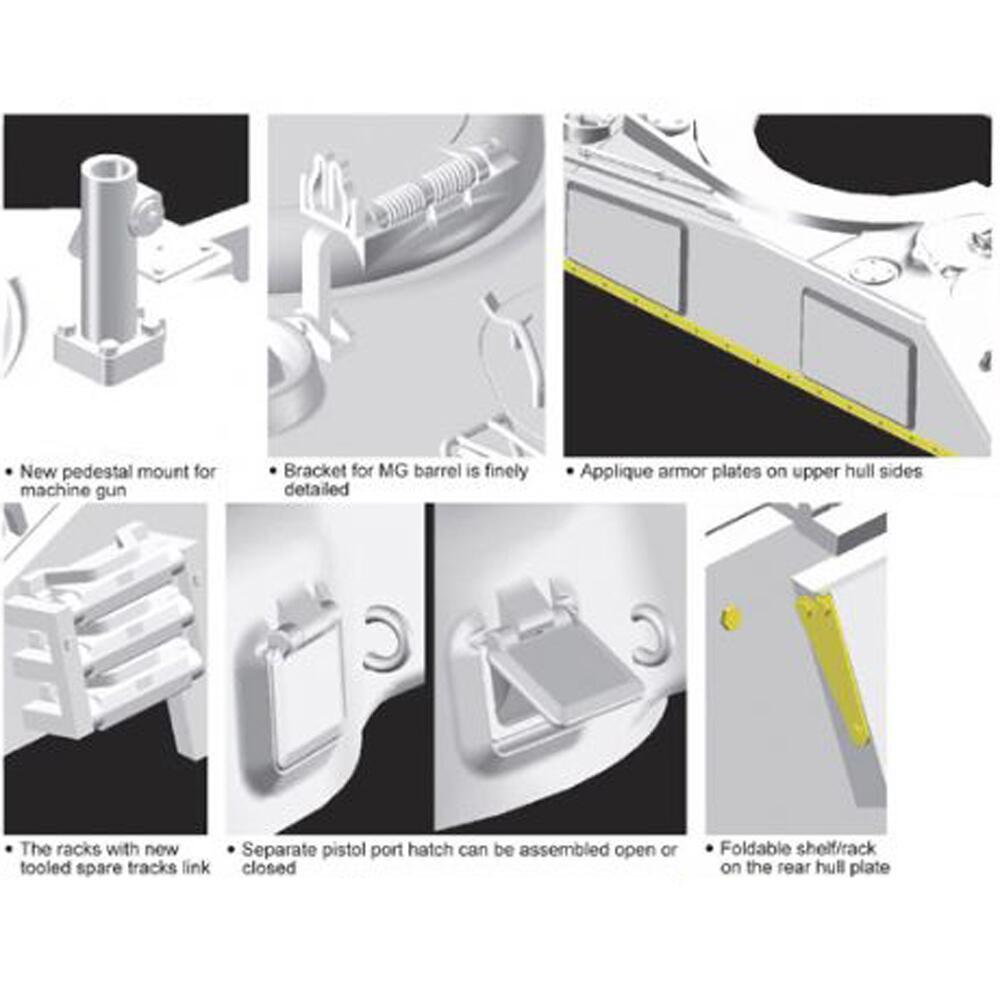 • New pedestal mount for machine gun

• Bracket for MG barrel is finely detailed

• Applique armor plates on upper hull sides

• The racks with new tooled spare tracks link

• Separate pistol port hatch can be assembled open or closed

• Foldable shelf/rack on the rear hull plate