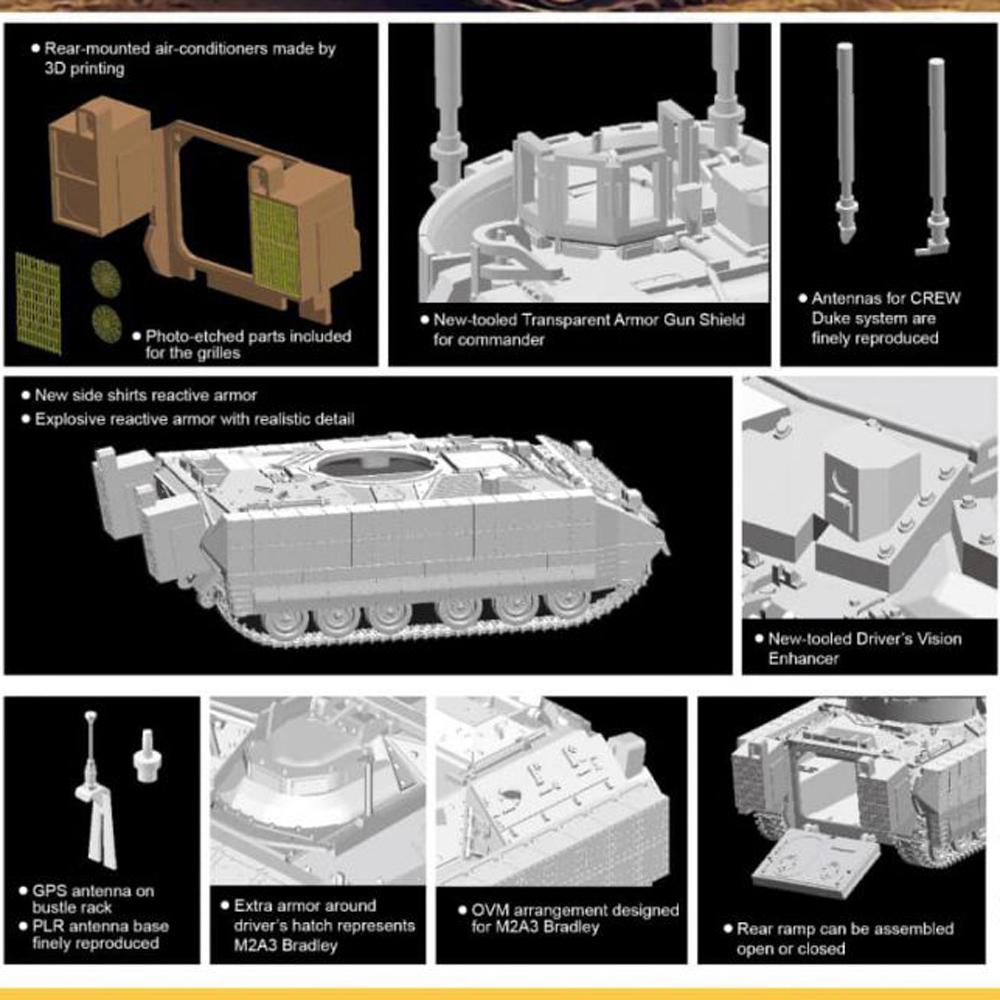 ● Rear-mounted air-conditioners made by 3D printing

● Photo-etched parts included for the grilles

● New-tooled Transparent Armor Gun Shield for commander

● Antennas for CREW Duke system are finely reproduced

● New side shirts reactive armor
● Explosive reactive armor with realistic detail

● New-tooled Driver's Vision Enhancer

● GPS antenna on bustle rack
● PLR antenna base finely reproduced

● Extra armor around driver's hatch represents M2A3 Bradley

● OVM arrangement designed for M2A3 Bradley

● Rear ramp can be assembled open or closed