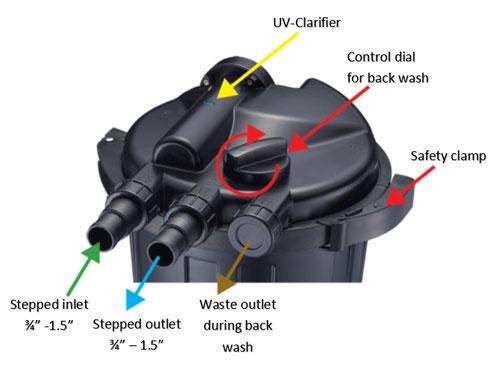 UV-Clarifier

Control dial for back wash

Safety clamp

Stepped inlet ¾" -1.5"

Stepped outlet ¾" – 1.5"

Waste outlet during back wash