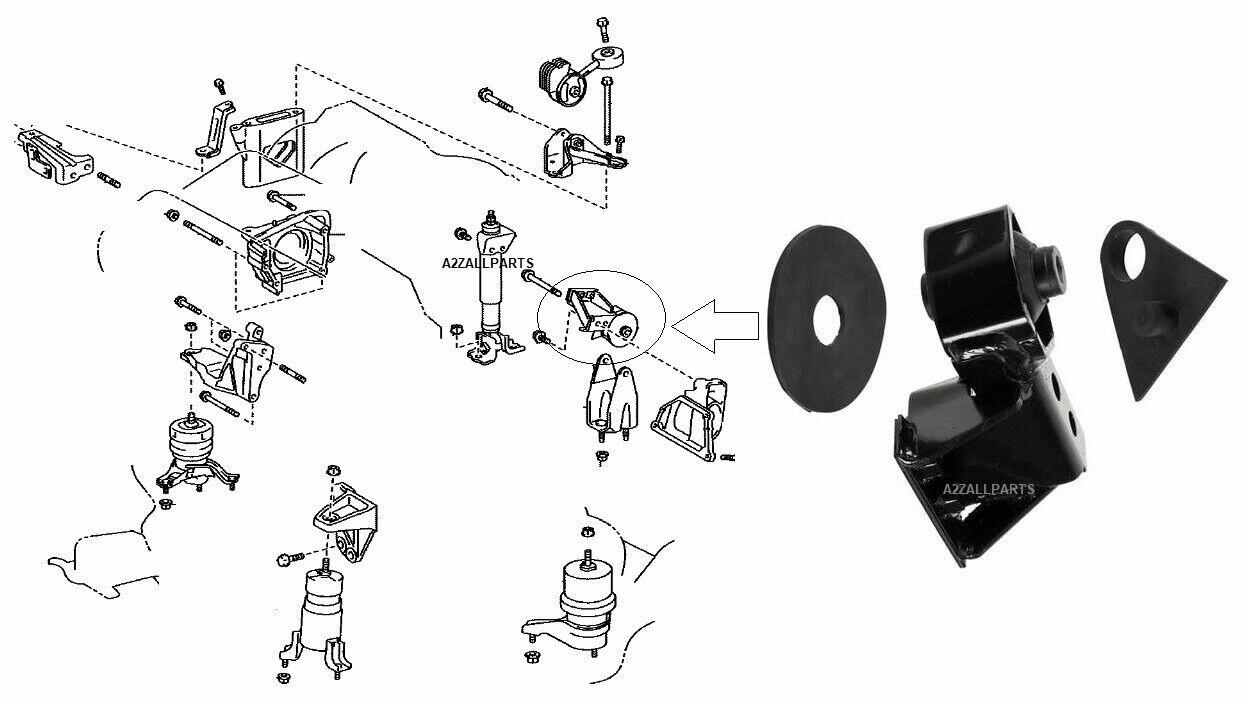 A2ZALLPARTS

A2ZALLPARTS