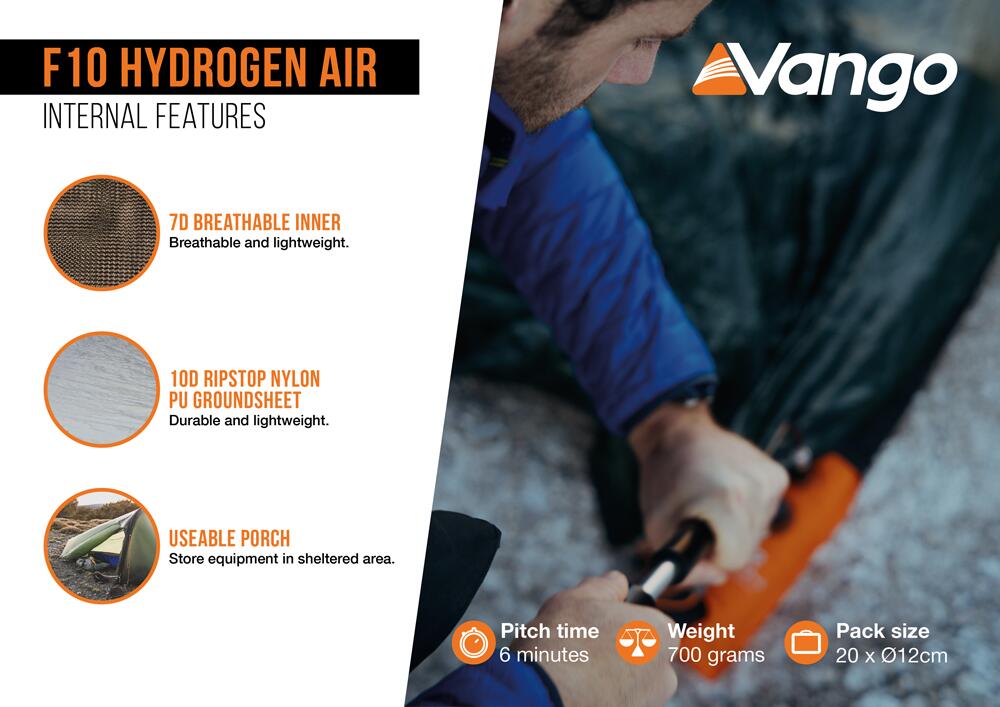 F10 HYDROGEN AIR
INTERNAL FEATURES

7D BREATHABLE INNER
Breathable and lightweight.

10D RIPSTOP NYLON
PU GROUNDSHEET
Durable and lightweight.

USEABLE PORCH
Store equipment in sheltered area.

Vango

Pitch time
6 minutes

Weight
700 grams

Pack size
20 x Ø12cm