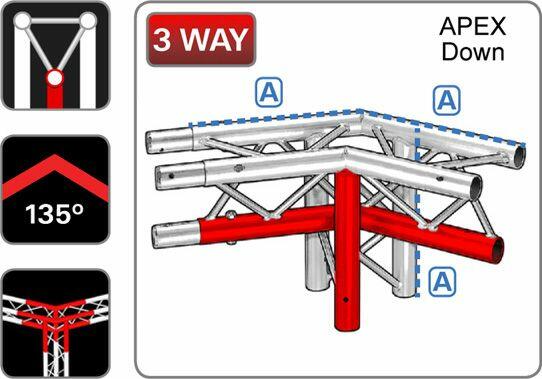 135º

3 WAY

APEX Down

A

A

A