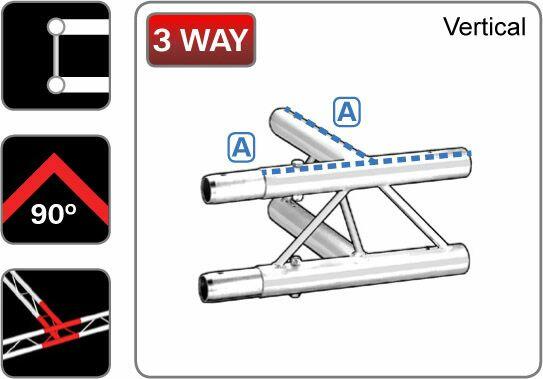 90º

3 WAY

Vertical

A

A