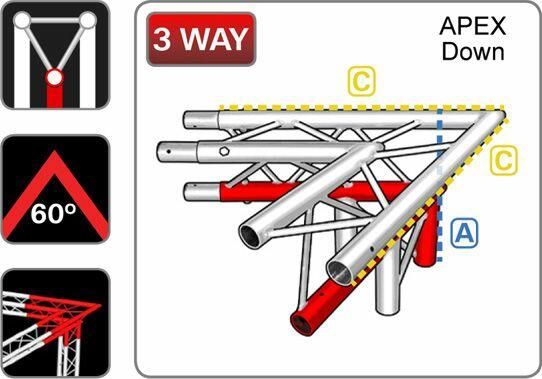 60º

3 WAY

APEX
Down

C

C

A