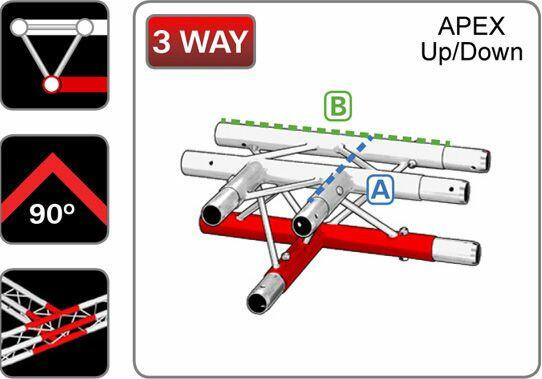 90º

3 WAY

APEX
Up/Down

B

A