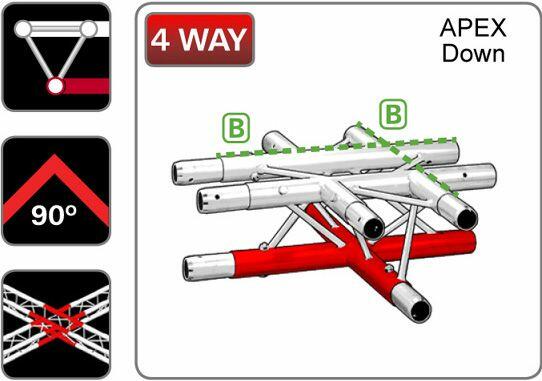 90°

4 WAY

APEX Down

B

B