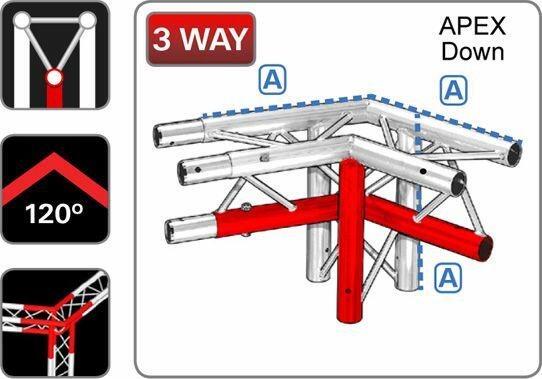 120º

3 WAY

APEX Down

A

A

A