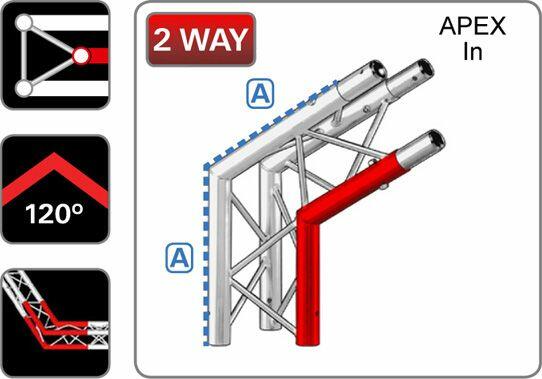 120º

2 WAY

APEX
In

A

A