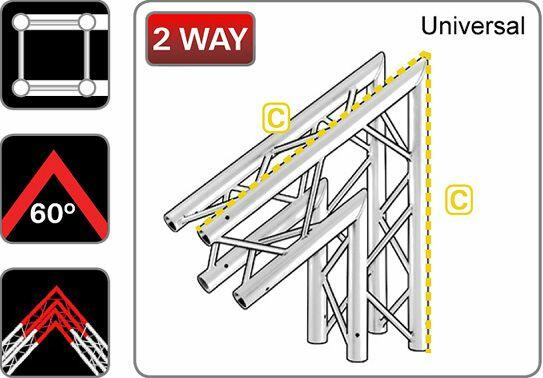 60º

2 WAY

Universal

C

C