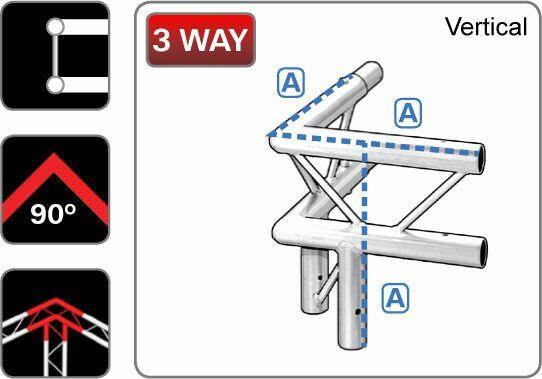 90º

3 WAY

Vertical

A

A

A