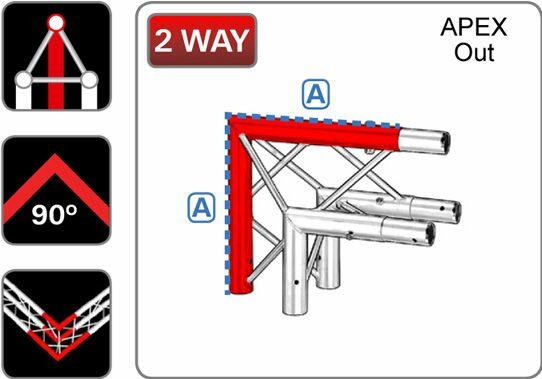 90°

2 WAY

APEX
Out

A

A