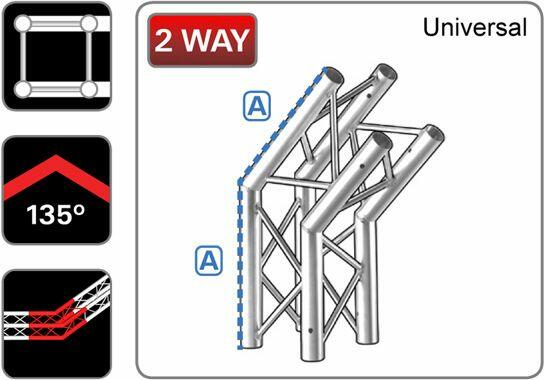 135º

2 WAY

Universal

A

A