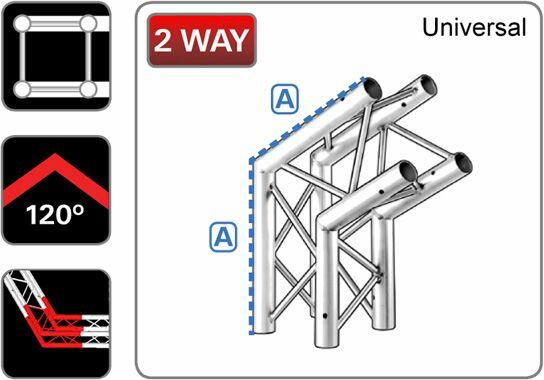 120º

2 WAY

Universal

A

A