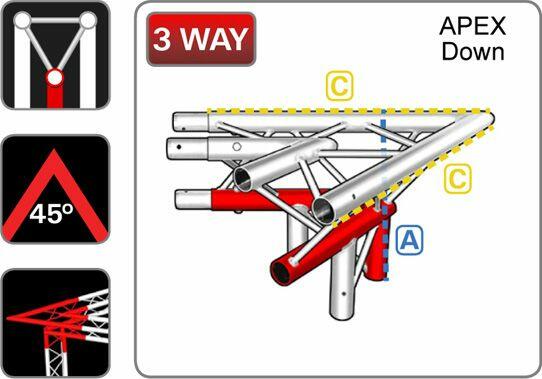 45º

3 WAY

APEX
Down

C

C

A