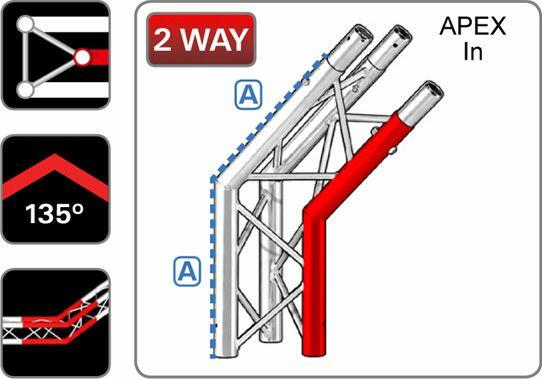 135º

2 WAY

APEX
In

A

A