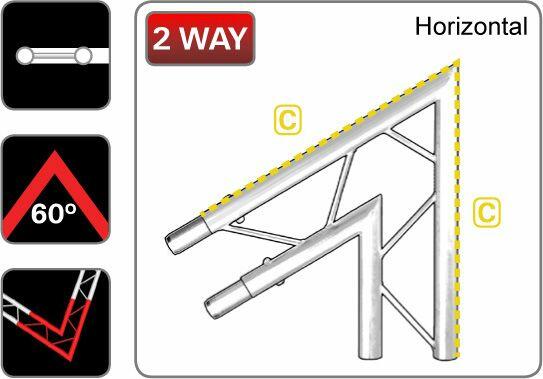 60º

2 WAY

Horizontal

C

C