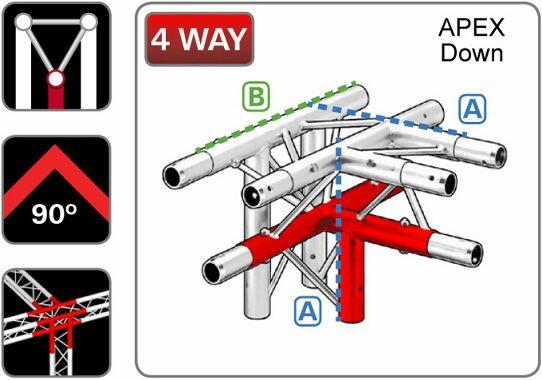 90º

4 WAY

APEX
Down

B

A

A