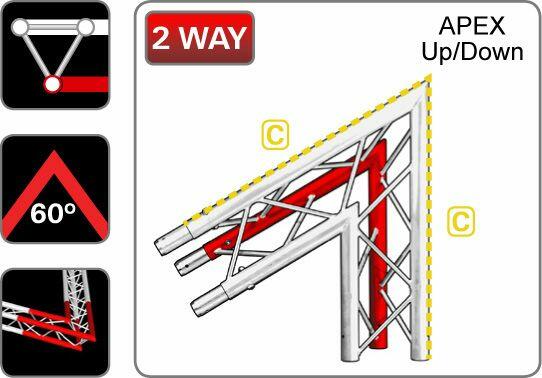 60º

2 WAY

APEX
Up/Down

C

C