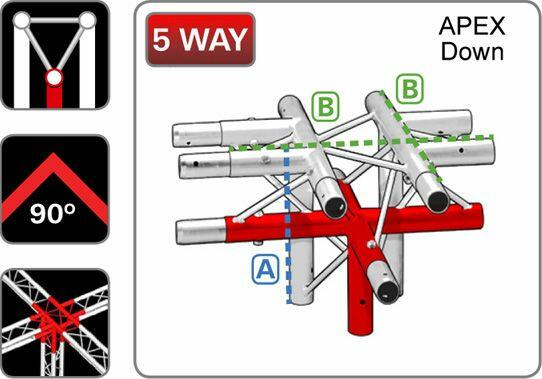 90º

5 WAY

APEX Down

B

B

A