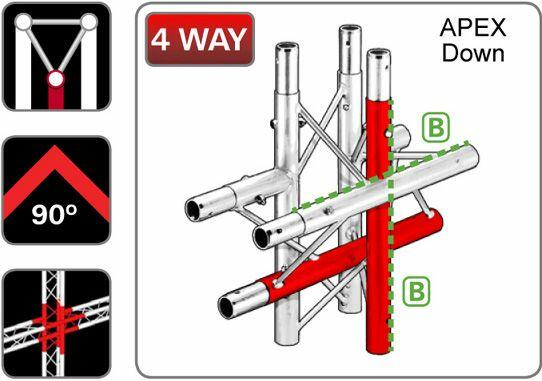 90°

4 WAY

APEX Down

B

B