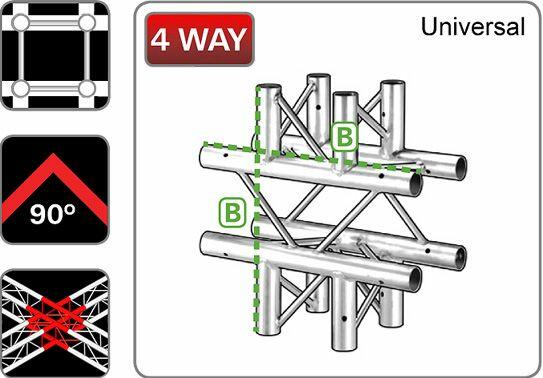 90º

4 WAY

Universal

B

B