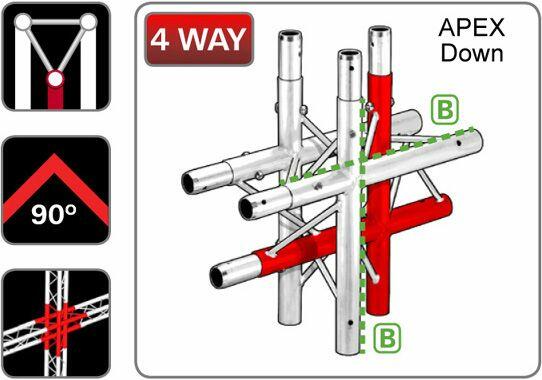 90°

4 WAY

APEX
Down

B

B