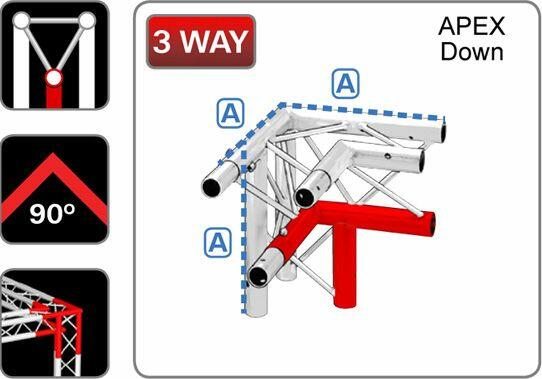 90º

3 WAY

APEX
Down

A

A

A