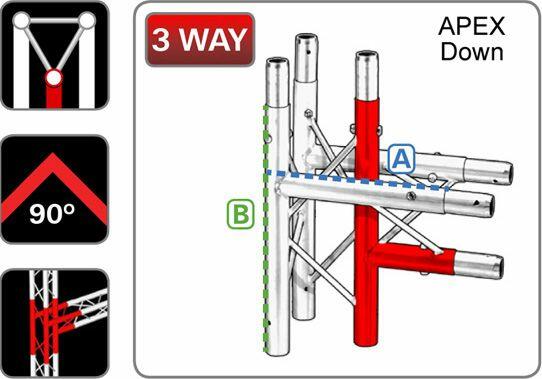 90º

3 WAY

APEX
Down

A

B