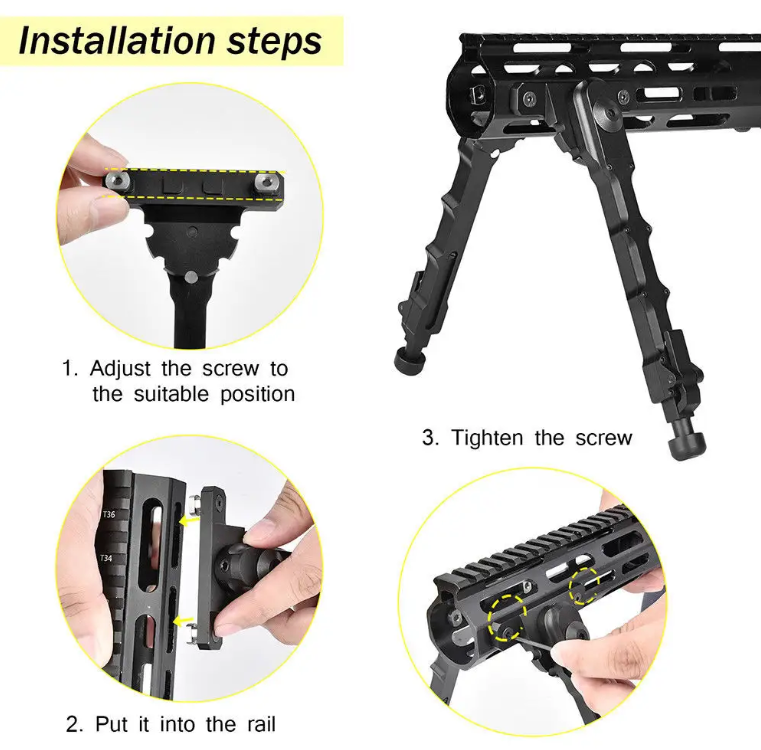 Installation steps

1. Adjust the screw to the suitable position

3. Tighten the screw

T36

T34

2. Put it into the rail