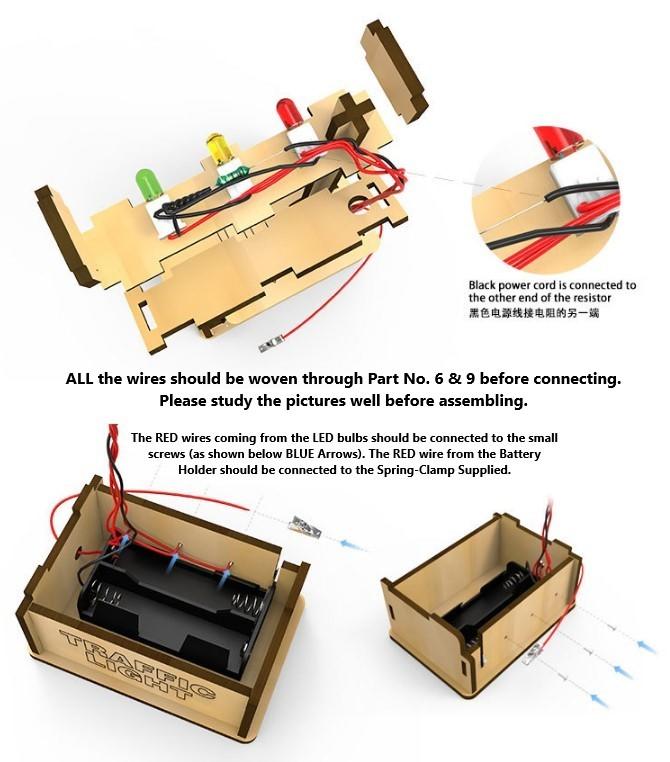 Black power cord is connected to the other end of the resistor
黑色电源线接电阻的另一端

ALL the wires should be woven through Part No. 6 & 9 before connecting.
Please study the pictures well before assembling.

The RED wires coming from the LED bulbs should be connected to the small screws (as shown below BLUE Arrows). The RED wire from the Battery Holder should be connected to the Spring-Clamp Supplied.

TRAFFIC LIGHT