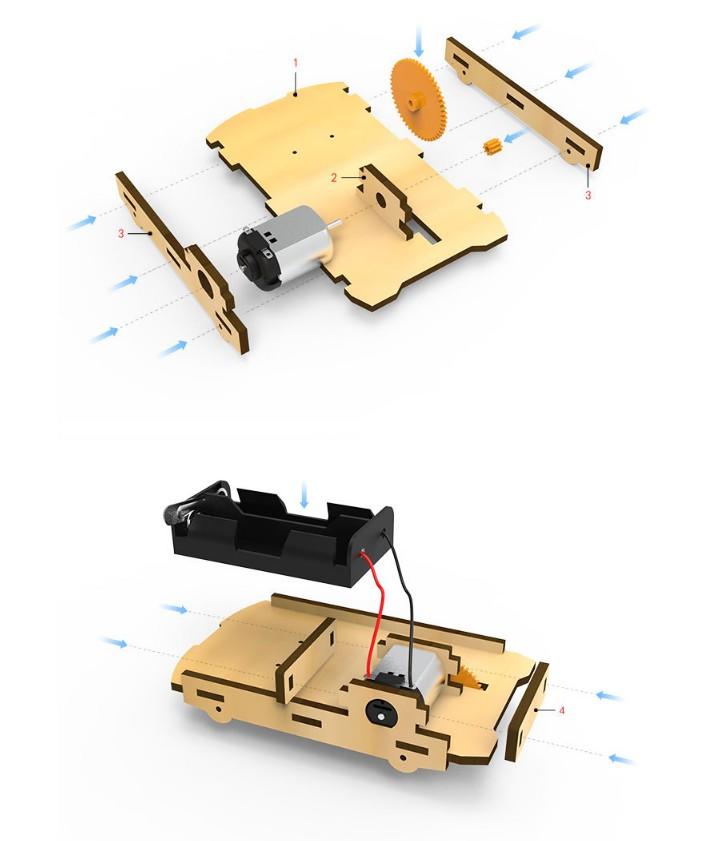 1
2
3
3
4